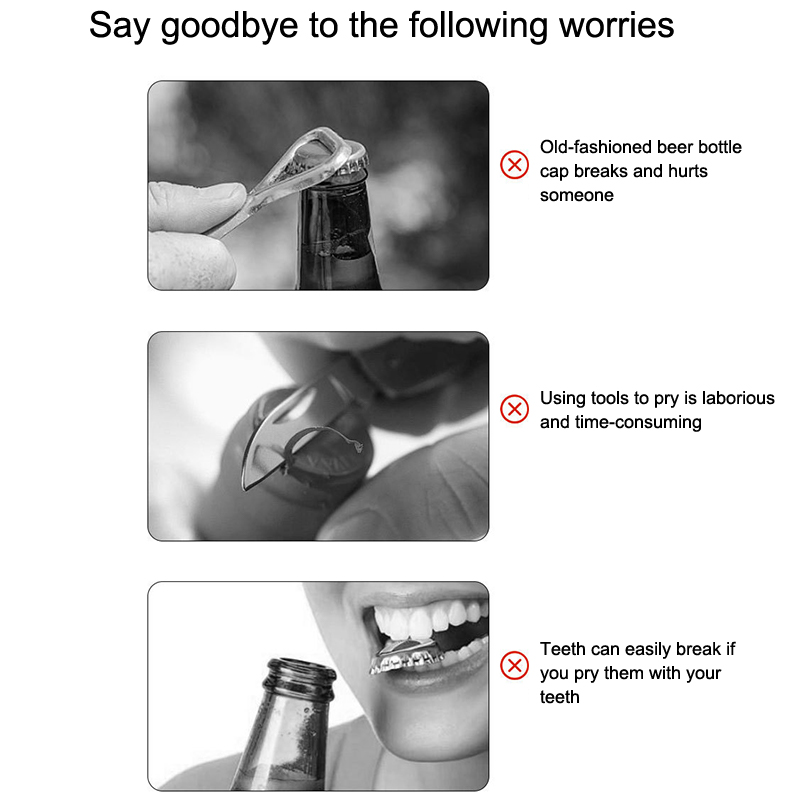 Say goodbye to the following worries

Old-fashioned beer bottle cap breaks and hurts someone

Using tools to pry is laborious and time-consuming

Teeth can easily break if you pry them with your teeth