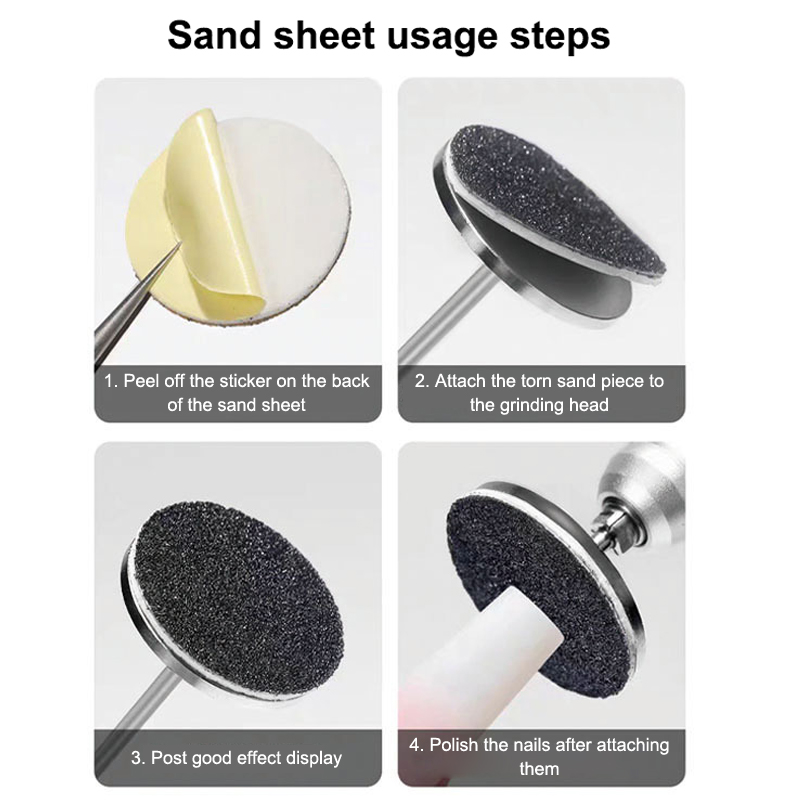 Sand sheet usage steps

1. Peel off the sticker on the back of the sand sheet

2. Attach the torn sand piece to the grinding head

3. Post good effect display

4. Polish the nails after attaching them