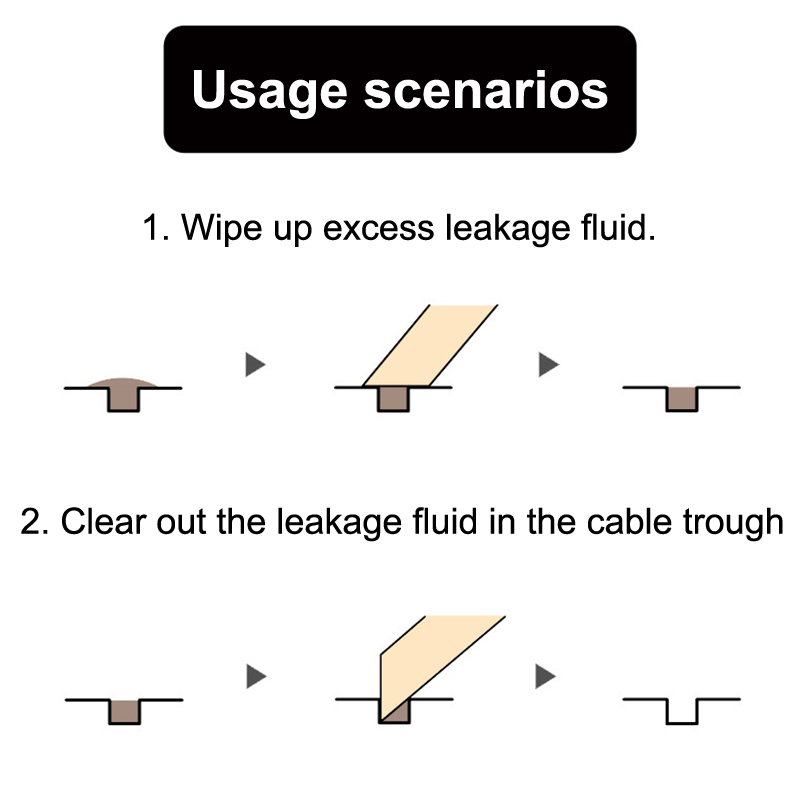 Usage scenarios

1. Wipe up excess leakage fluid.

2. Clear out the leakage fluid in the cable trough