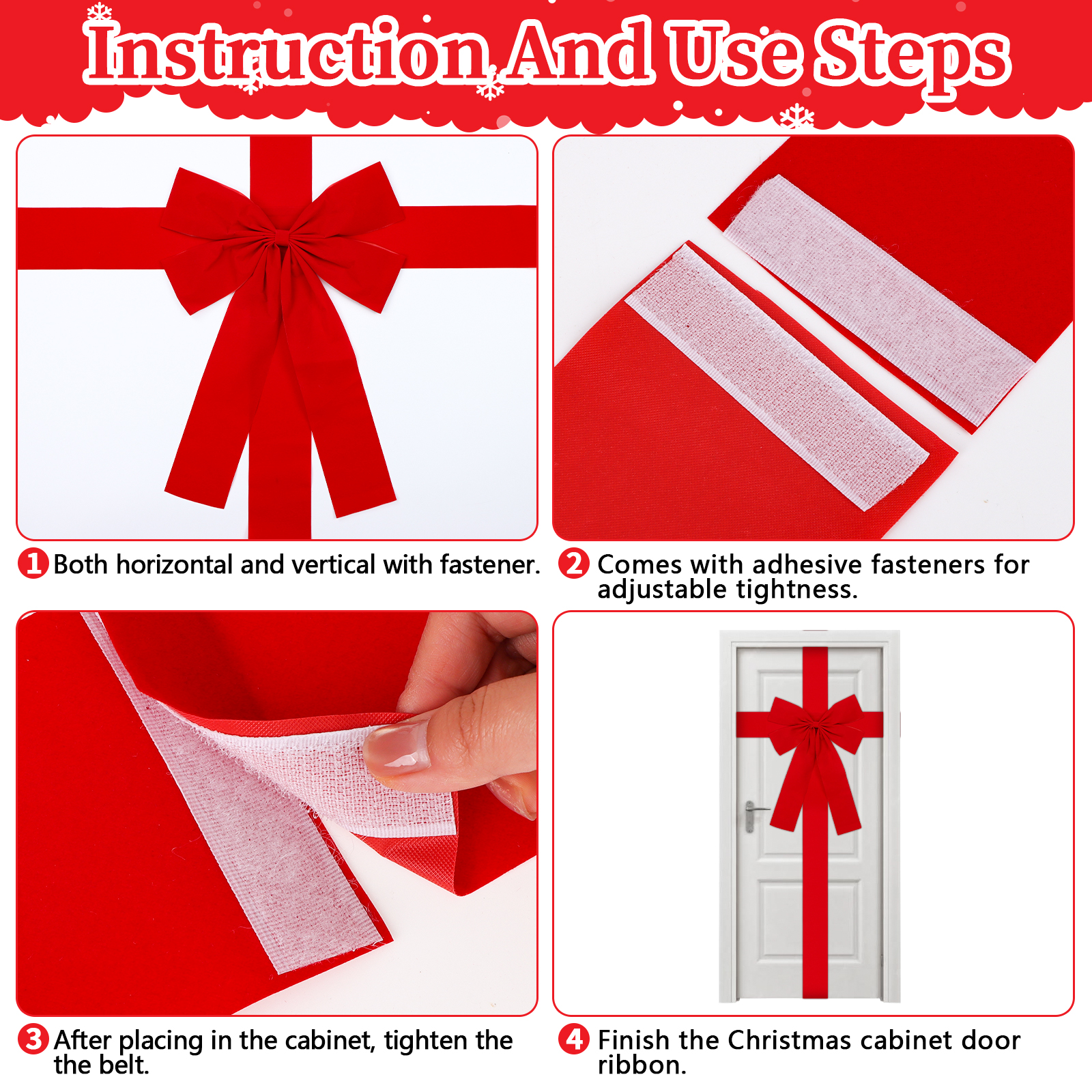 Instruction And Use Steps

1 Both horizontal and vertical with fastener.

2 Comes with adhesive fasteners for adjustable tightness.

3 After placing in the cabinet, tighten the the belt.

4 Finish the Christmas cabinet door ribbon.