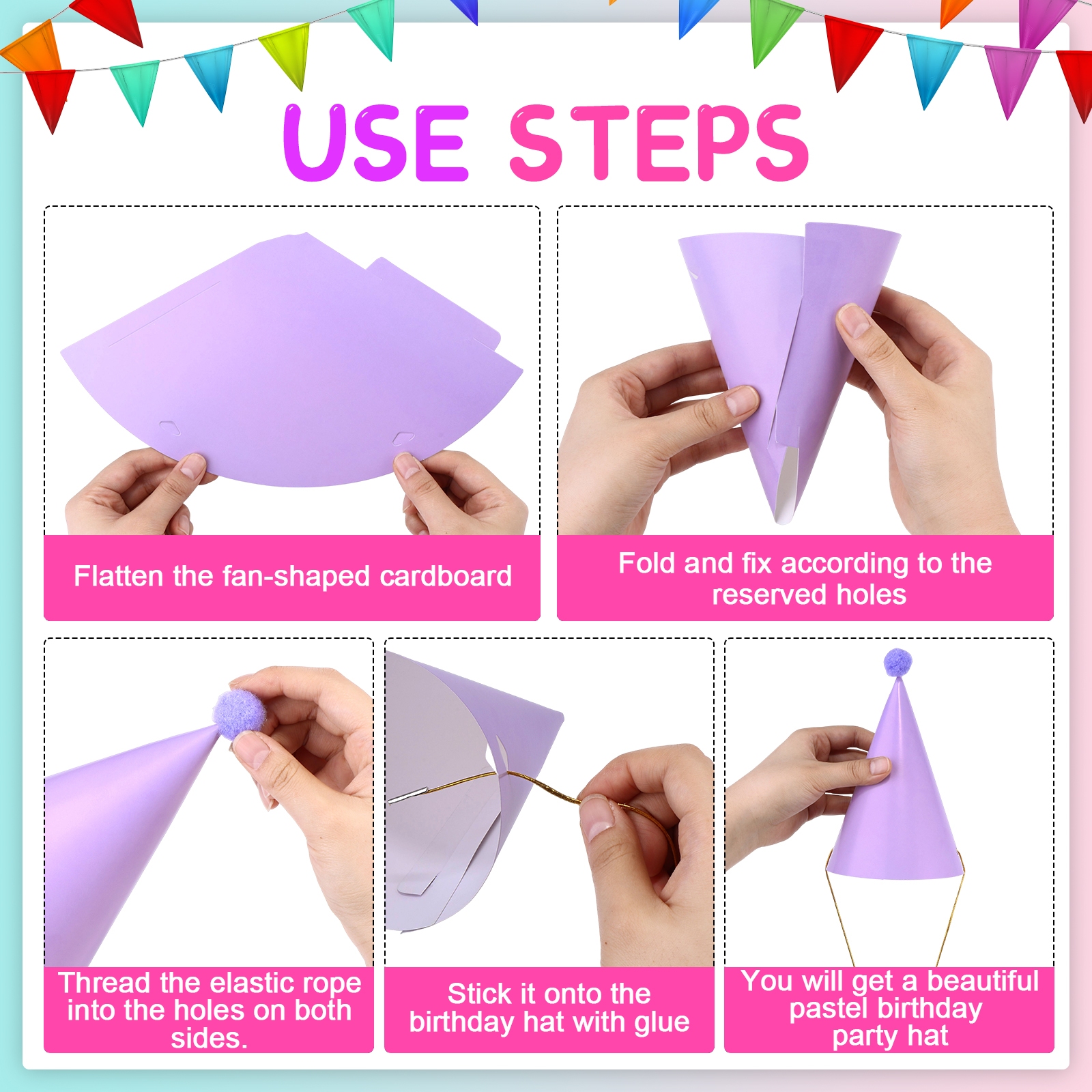 USE STEPS

Flatten the fan-shaped cardboard

Fold and fix according to the reserved holes

Thread the elastic rope into the holes on both sides.

Stick it onto the birthday hat with glue

You will get a beautiful pastel birthday party hat