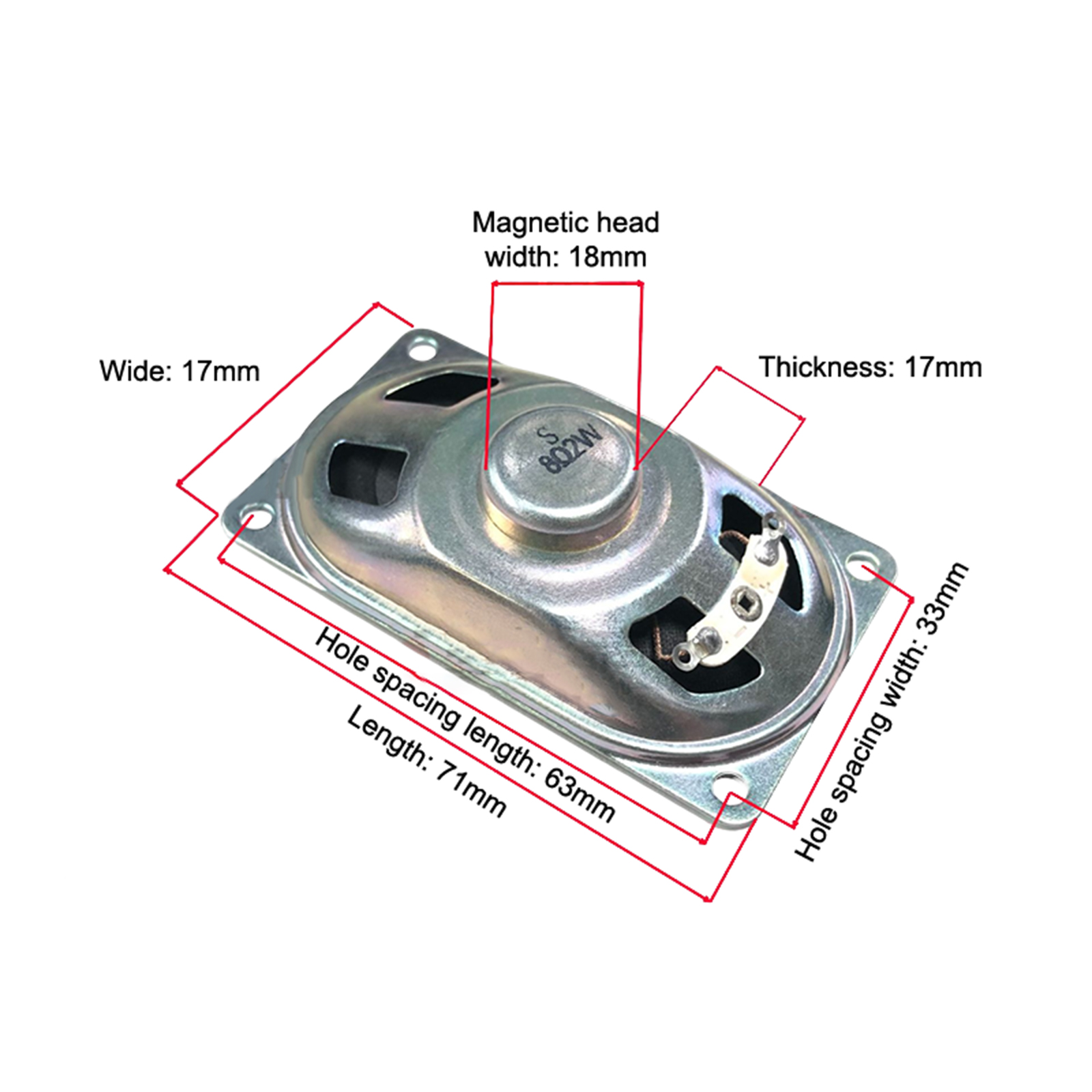 Magnetic head width: 18mm

Wide: 17mm

Thickness: 17mm

S
8Ω2W

Hole spacing length: 63mm

Length: 71mm

Hole spacing width: 33mm