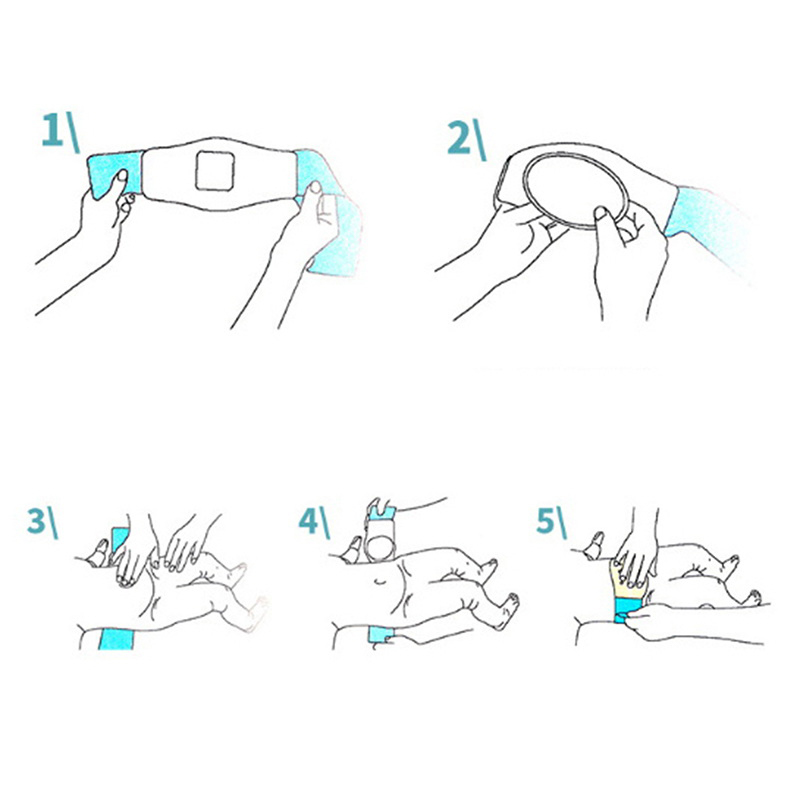 1\
2\
3\
4\
5\