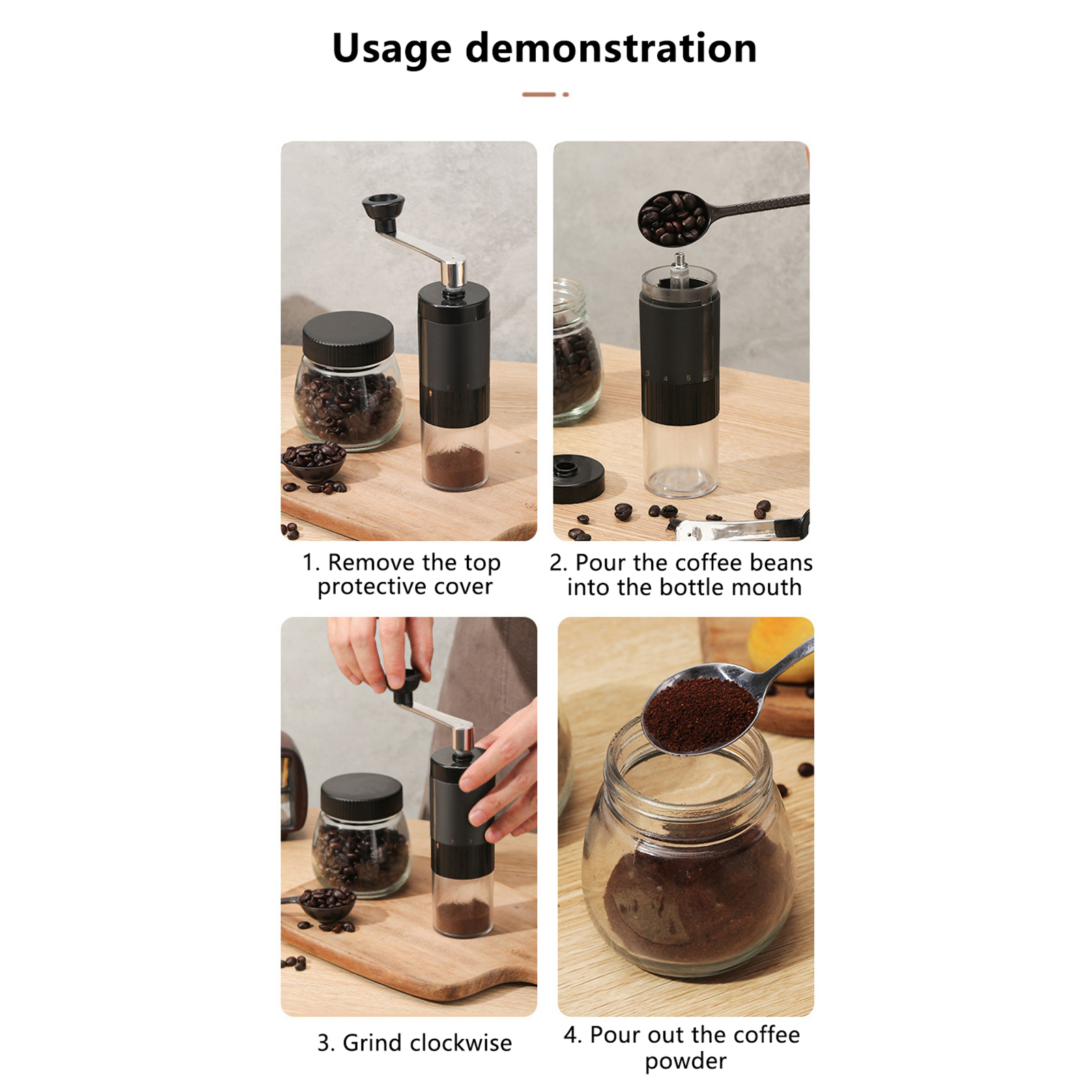 Usage demonstration

1. Remove the top protective cover

2. Pour the coffee beans into the bottle mouth

3. Grind clockwise

4. Pour out the coffee powder