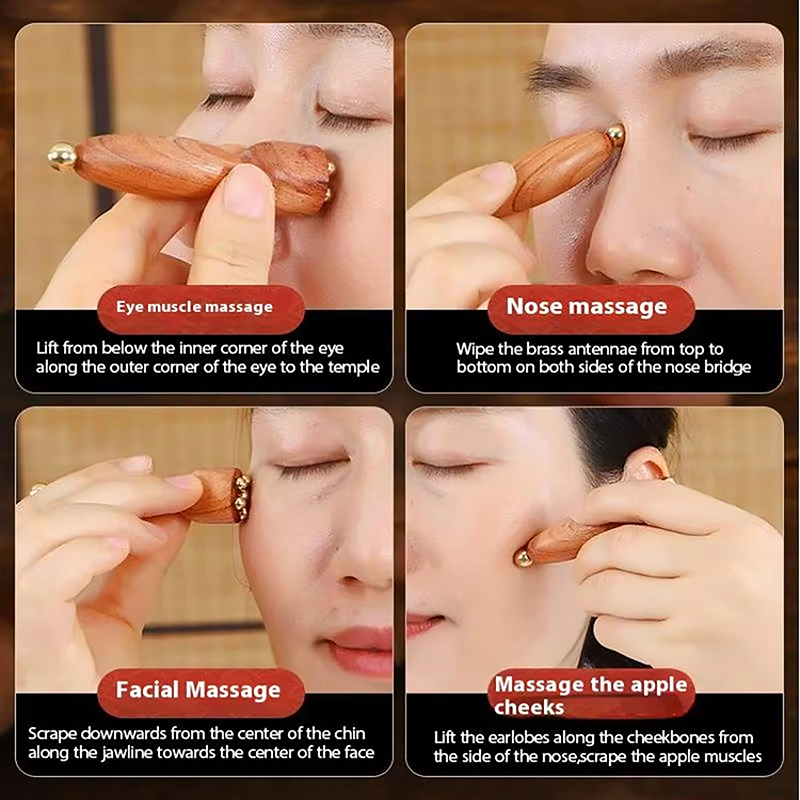 Eye muscle massage

Lift from below the inner corner of the eye along the outer corner of the eye to the temple

Nose massage

Wipe the brass antennae from top to bottom on both sides of the nose bridge

Facial Massage

Scrape downwards from the center of the chin along the jawline towards the center of the face

Massage the apple cheeks

Lift the earlobes along the cheekbones from the side of the nose,scrape the apple muscles