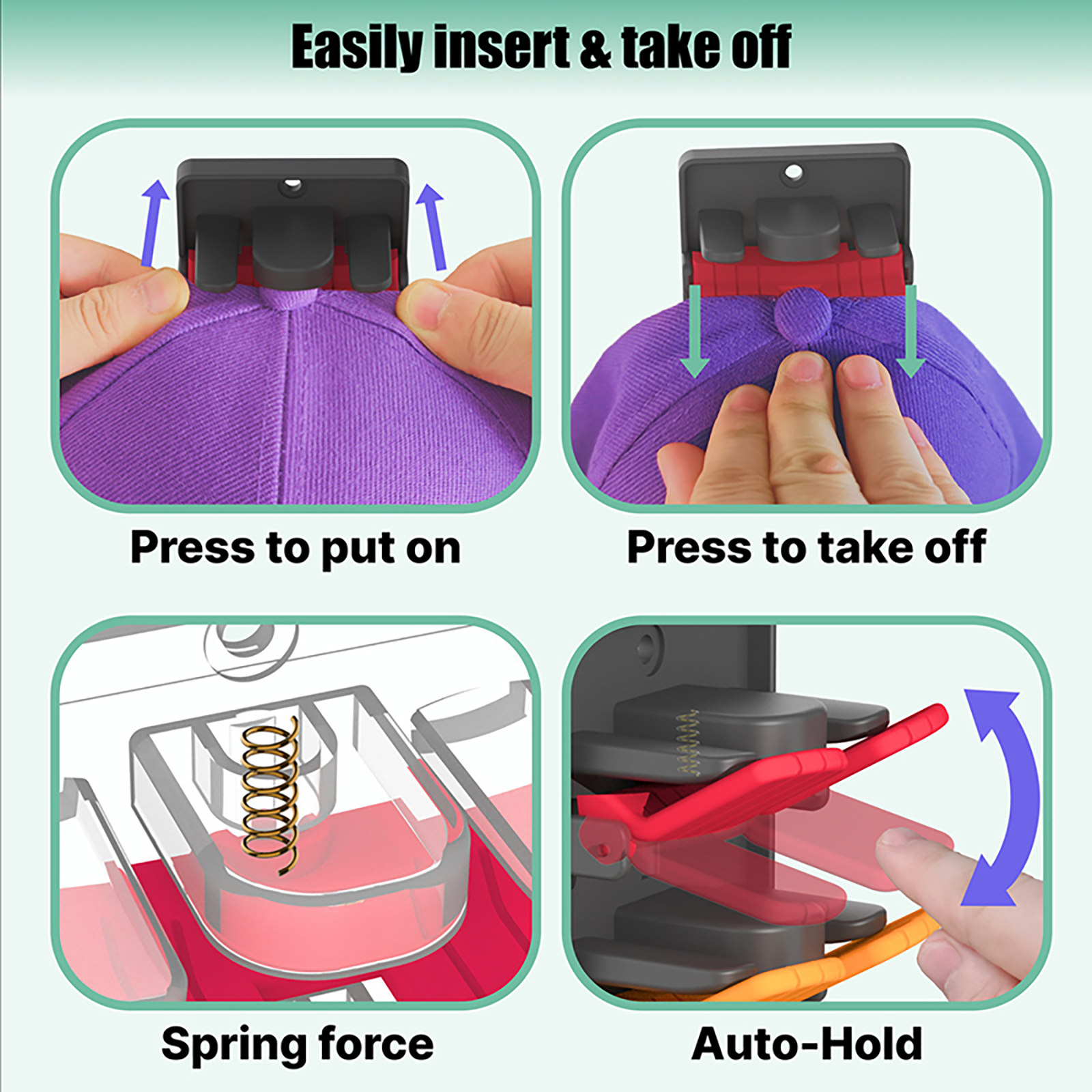 Easily insert & take off

Press to put on

Press to take off

Spring force

Auto-Hold