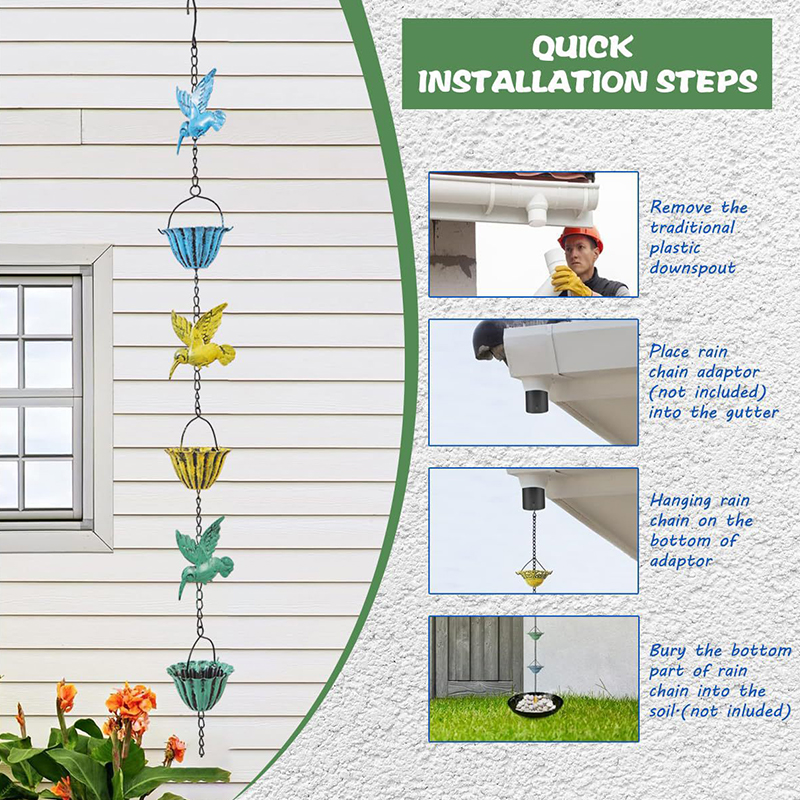 QUICK INSTALLATION STEPS

Remove the traditional plastic downspout

Place rain chain adaptor (not included) into the gutter

Hanging rain chain on the bottom of adaptor

Bury the bottom part of rain chain into the soil (not inluded)