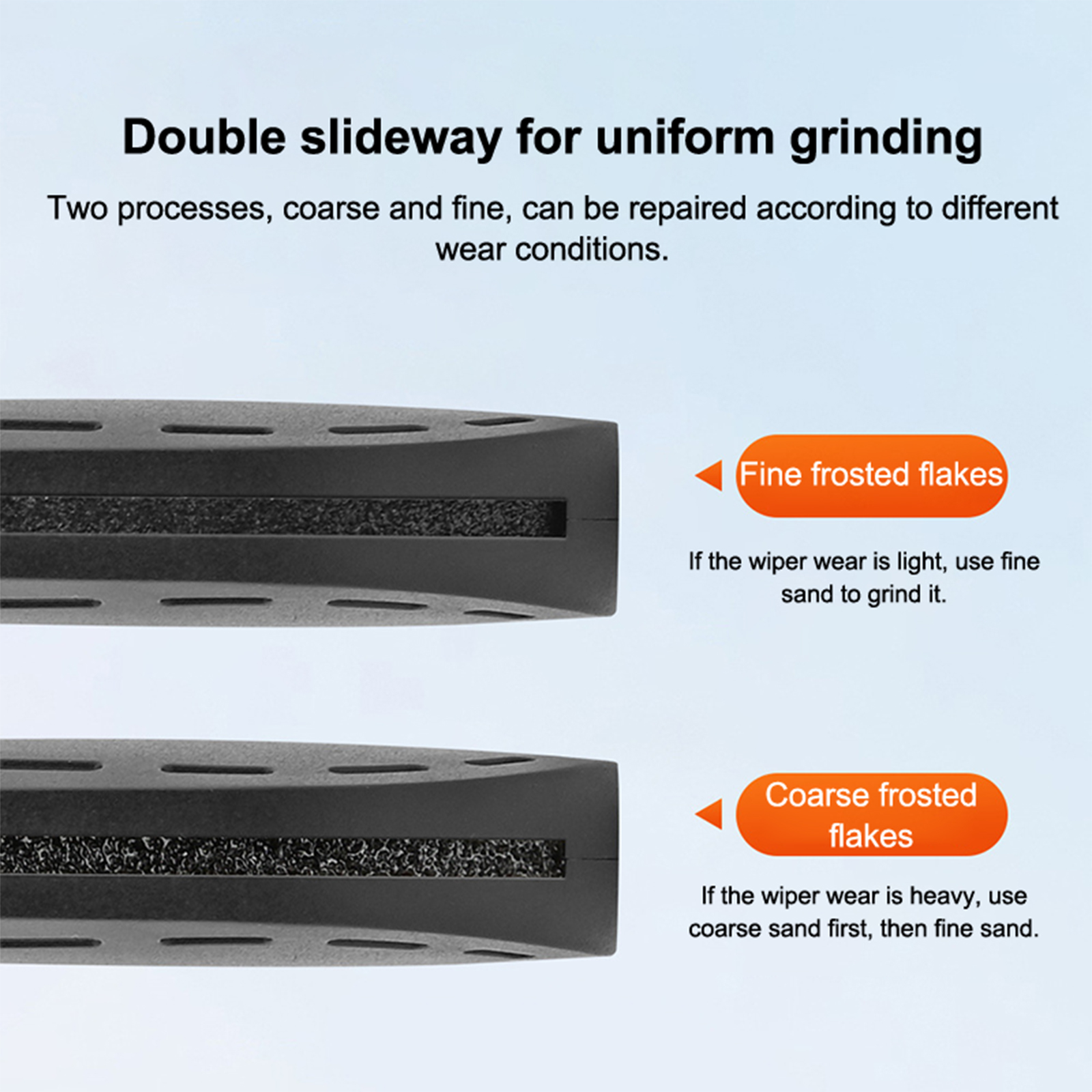 Double slideway for uniform grinding

Two processes, coarse and fine, can be repaired according to different wear conditions.

Fine frosted flakes

If the wiper wear is light, use fine sand to grind it.

Coarse frosted flakes

If the wiper wear is heavy, use coarse sand first, then fine sand.