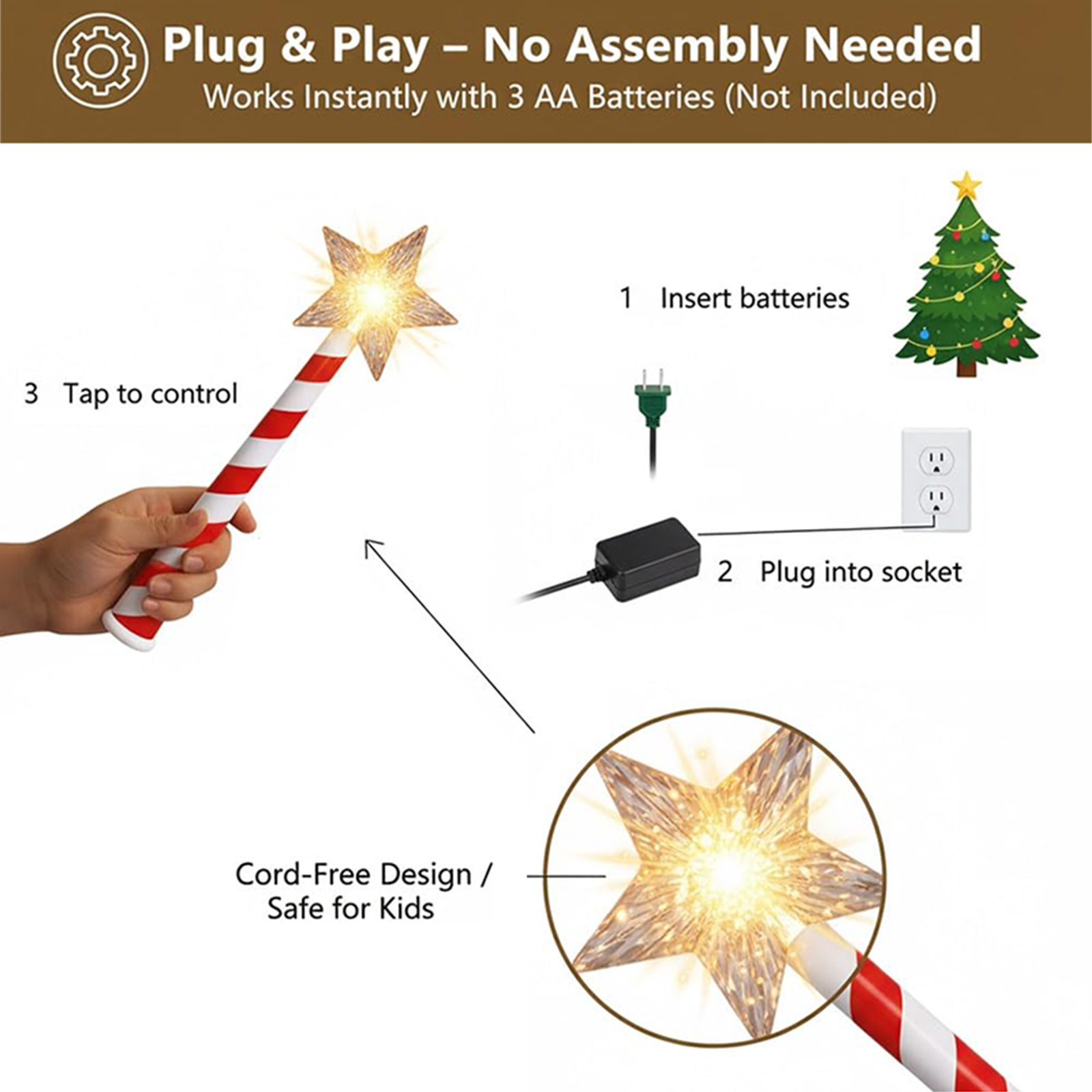 Plug & Play – No Assembly Needed
Works Instantly with 3 AA Batteries (Not Included)

1 Insert batteries

3 Tap to control

2 Plug into socket

Cord-Free Design / Safe for Kids