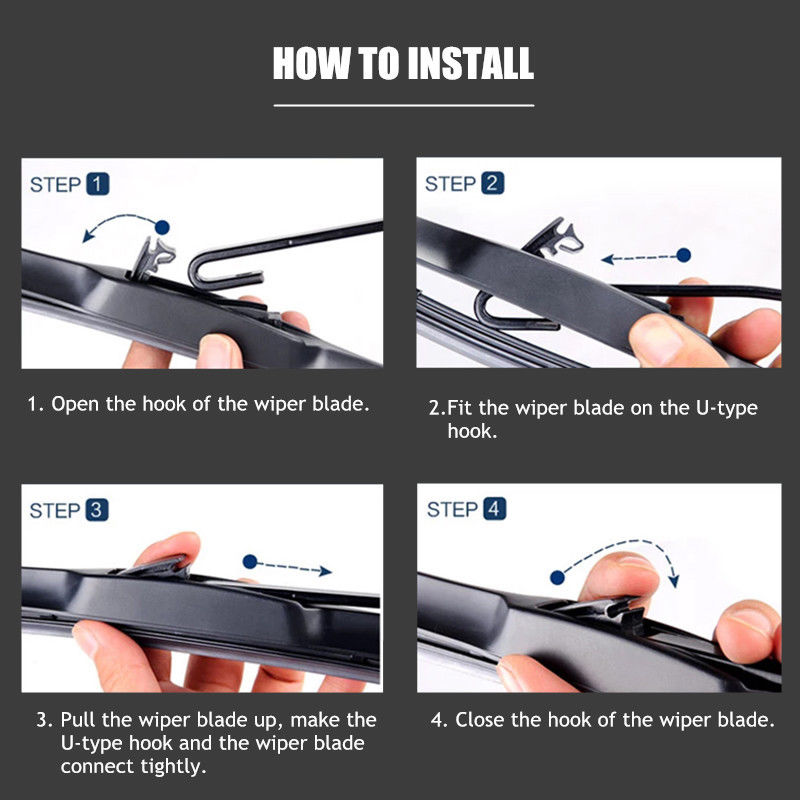 HOW TO INSTALL

STEP 1

1. Open the hook of the wiper blade.

STEP 2

2.Fit the wiper blade on the U-type hook.

STEP 3

3. Pull the wiper blade up, make the U-type hook and the wiper blade connect tightly.

STEP 4

4. Close the hook of the wiper blade.